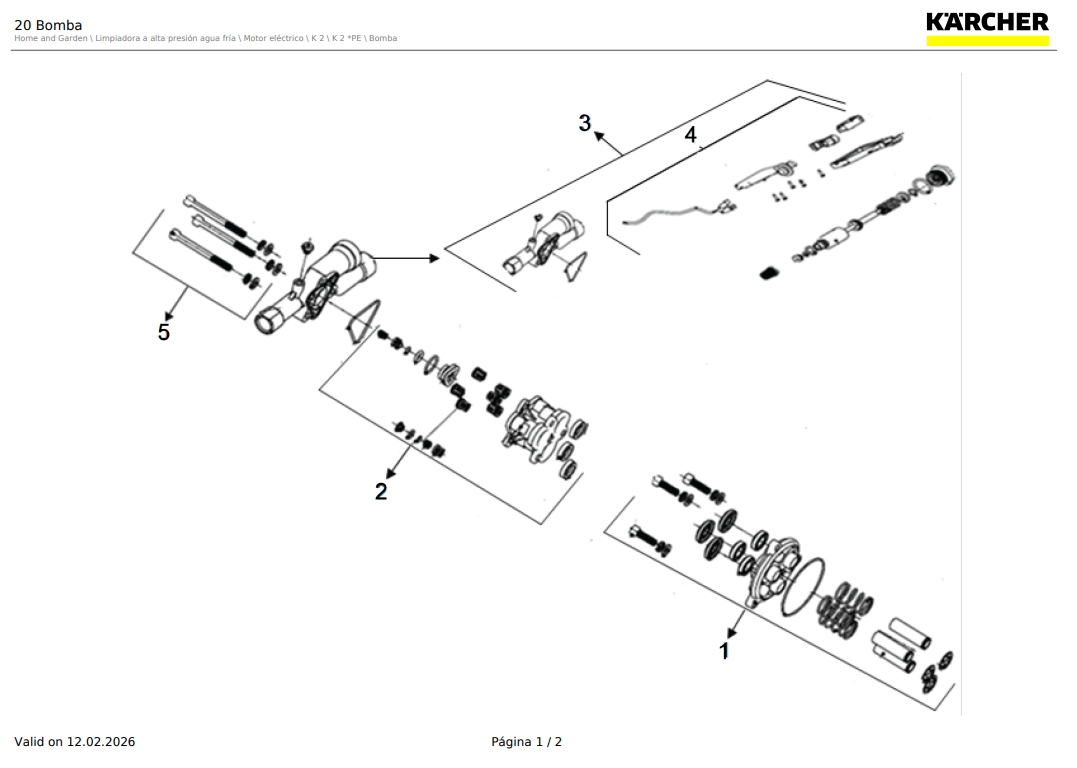 20 Bomba
Home and Garden \ Limpiadora a alta presión agua fría \ Motor eléctrico \ K 2 \ K 2 *PE \ Bomba

KÄRCHER

3
4
5
2
1

Valid on 12.02.2026

Página 1 / 2